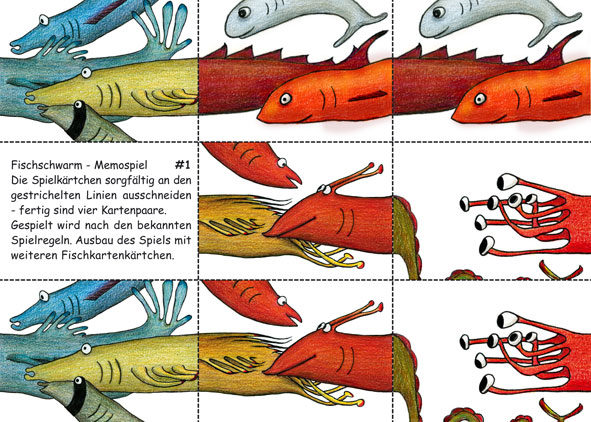 Fischschwarm - Memospiel #1
Die Spielkärtchen sorgfältig an den gestrichelten Linien ausschneiden - fertig sind vier Kartenpaare. Gespielt wird nach den bekannten Spielregeln. Ausbau des Spiels mit weiteren Fischkartenkärtchen.